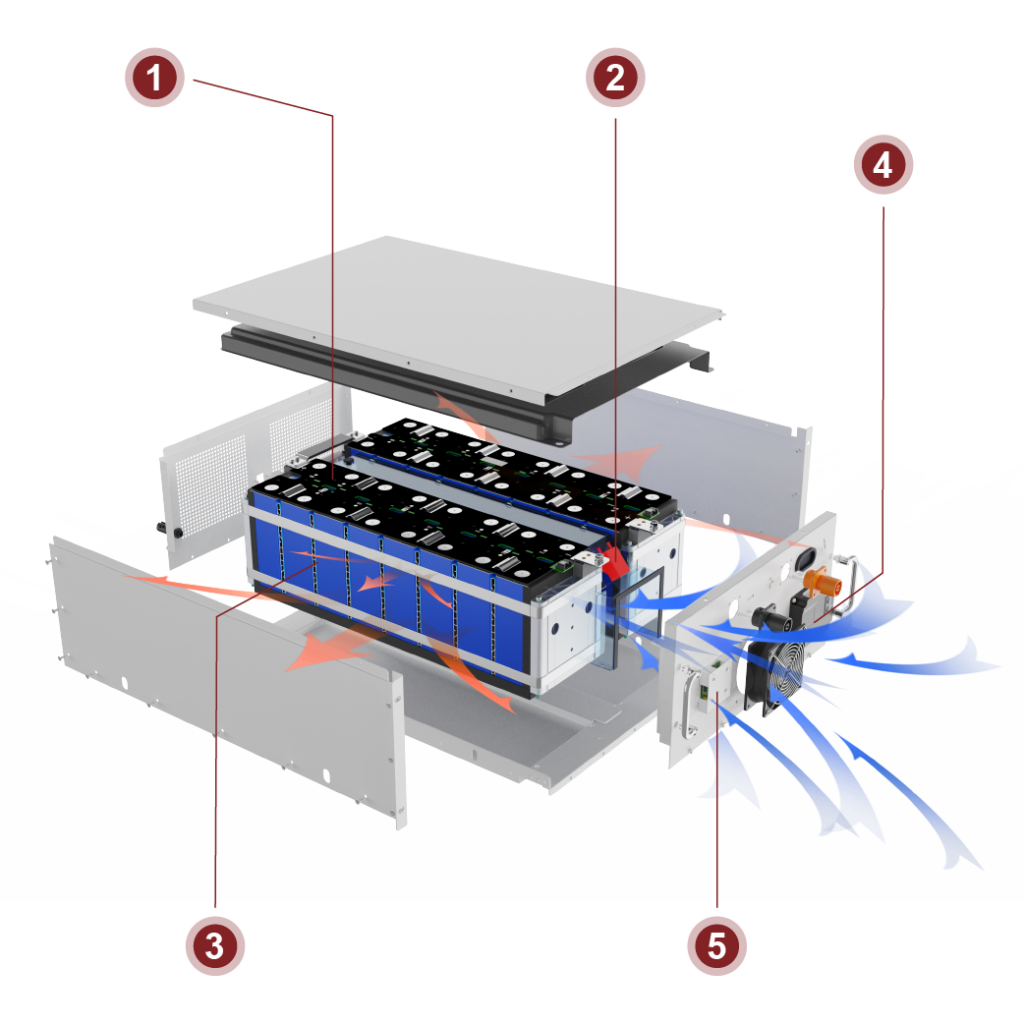 1
2
4
3
5