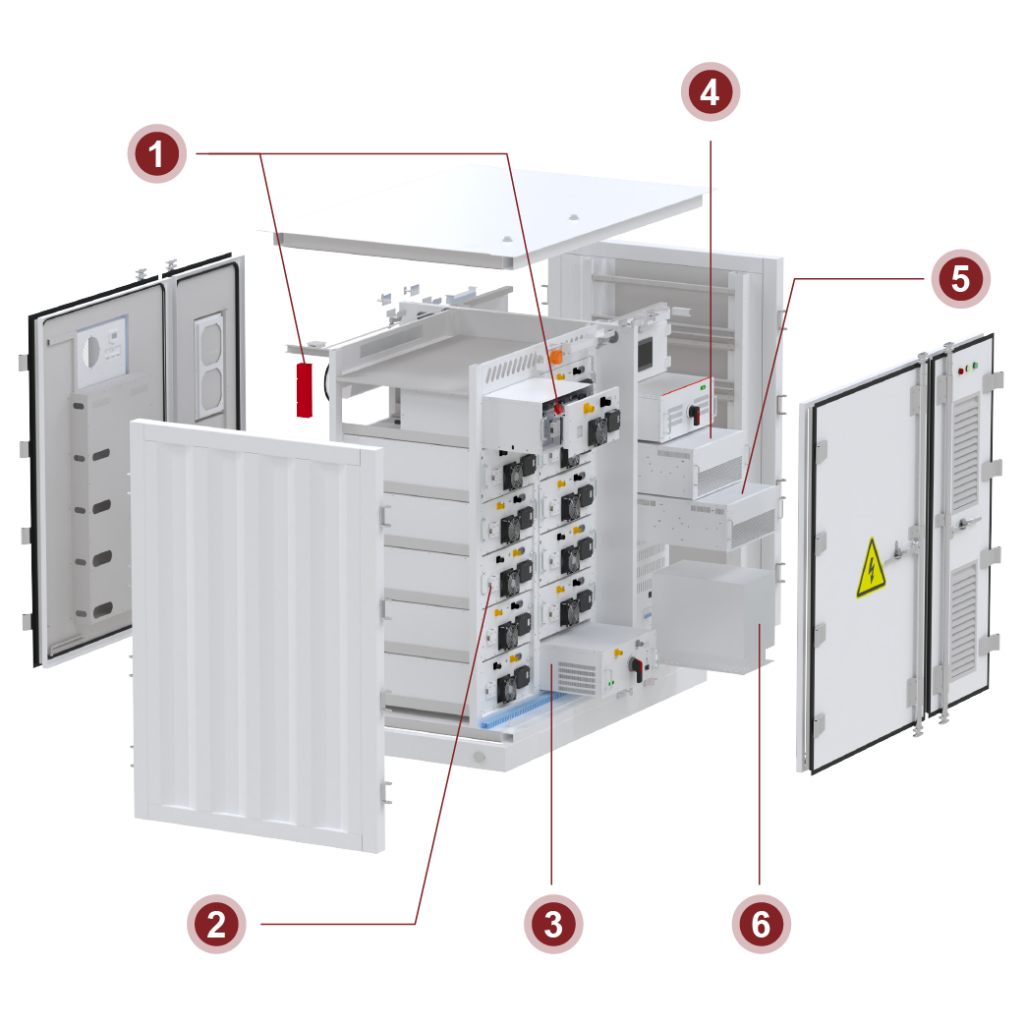 1
4
5
2
3
6