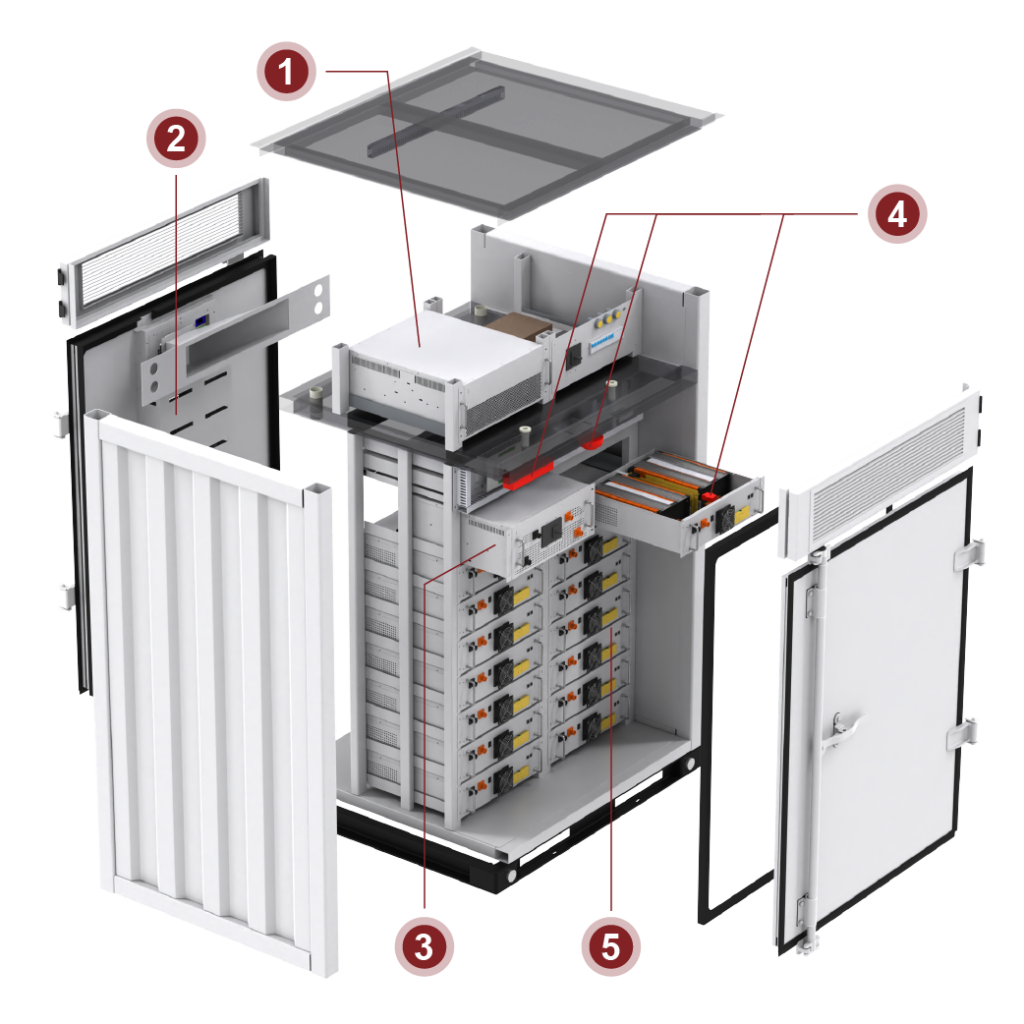 1
2
4
3
5