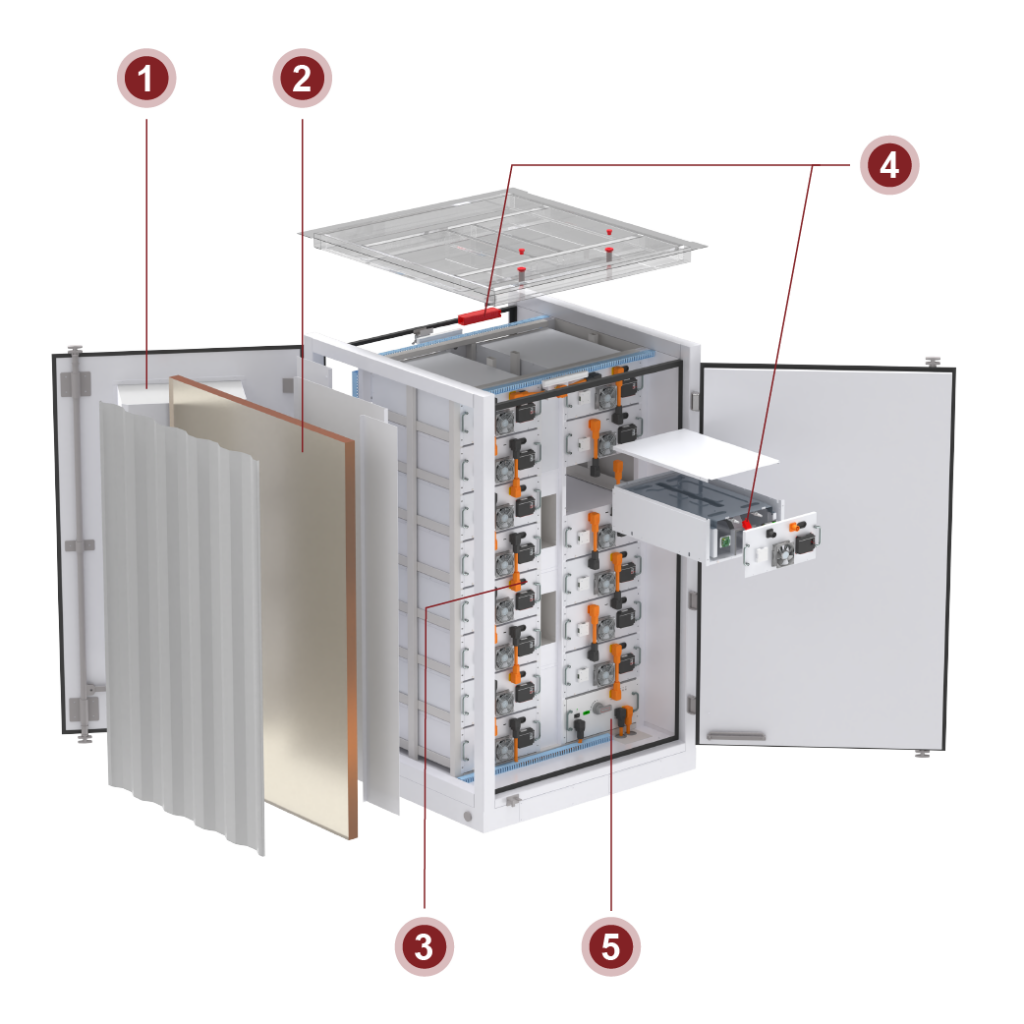 1
2
4
3
5